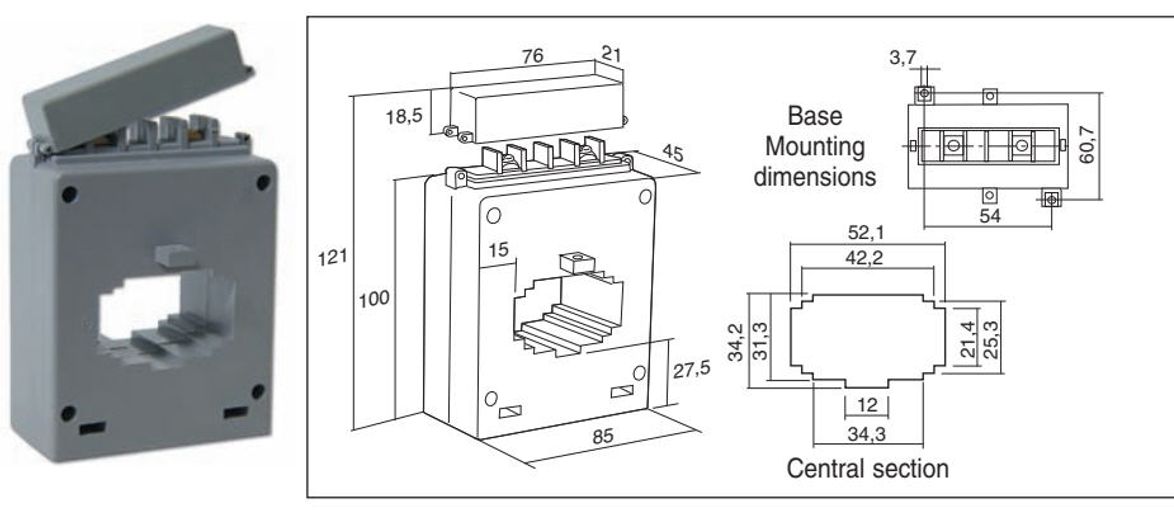 76
21
18,5
45
121
100
15
27,5
85

3,7
Base
Mounting
dimensions
60,7
54

52,1
42,2
34,2
31,3
21,4
25,3
12
34,3
Central section